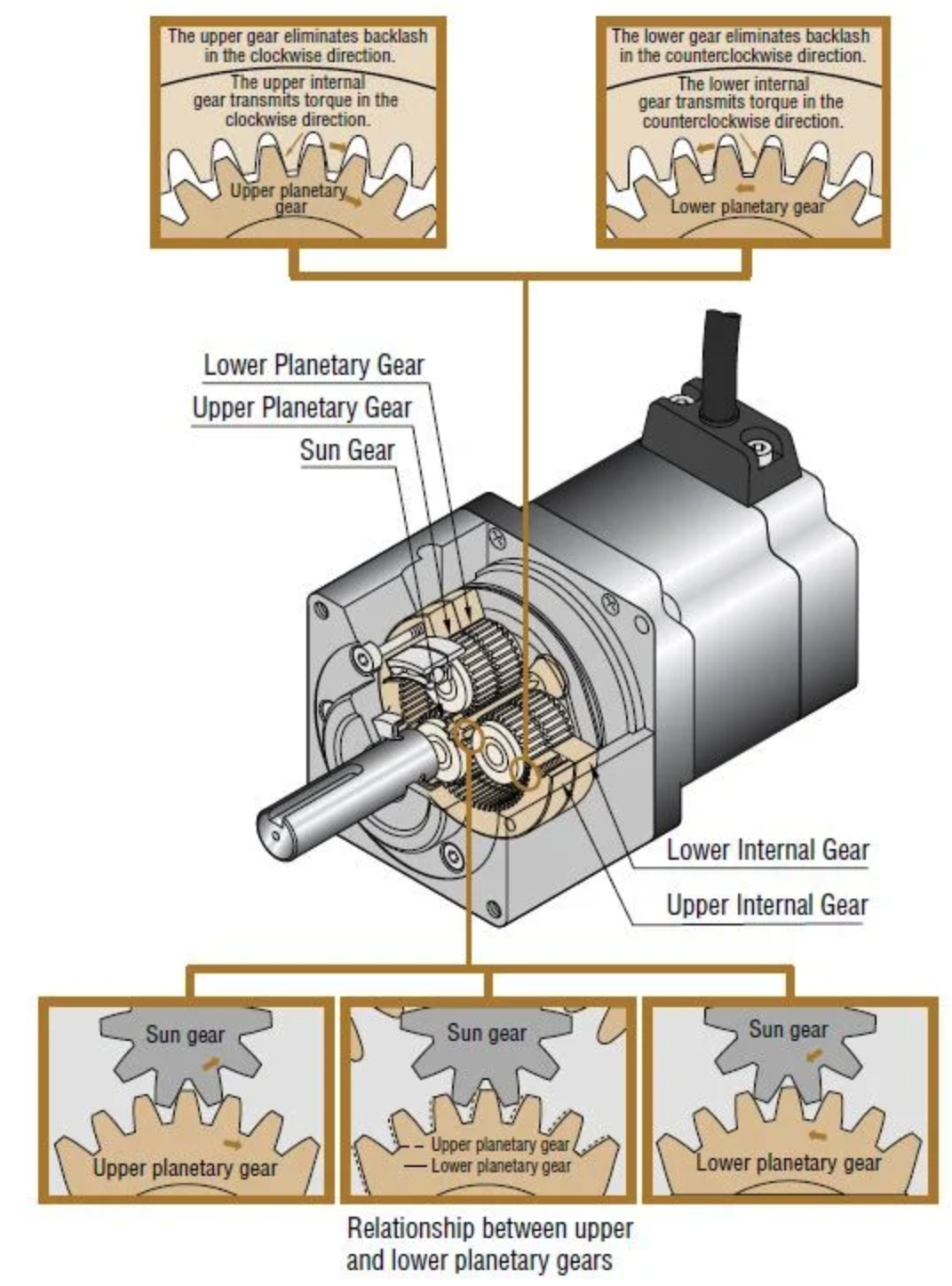 The upper gear eliminates backlash in the clockwise direction.

The upper internal gear transmits torque in the clockwise direction.

Upper planetary gear

The lower gear eliminates backlash in the counterclockwise direction.

The lower internal gear transmits torque in the counterclockwise direction.

Lower planetary gear

Lower Planetary Gear

Upper Planetary Gear

Sun Gear

Lower Internal Gear

Upper Internal Gear

Sun gear

Upper planetary gear

Sun gear

Upper planetary gear

Lower planetary gear

Sun gear

Lower planetary gear

Relationship between upper and lower planetary gears